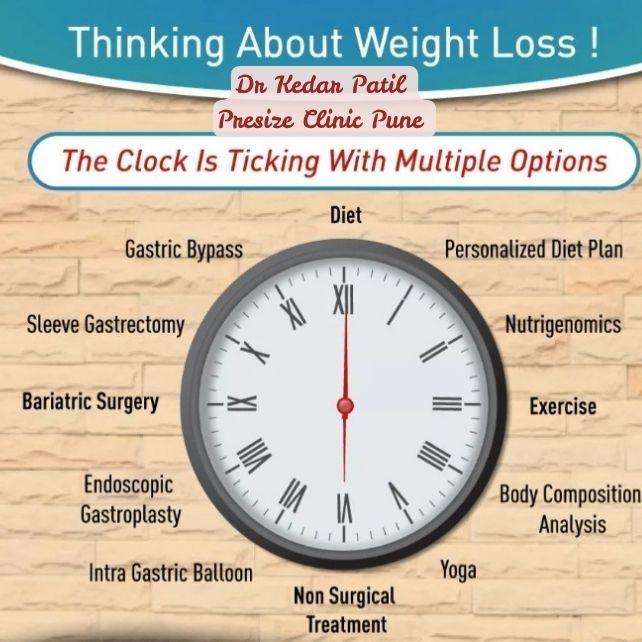 Thinking About Weight Loss !

Dr Kedar Patil
Presize Clinic Pune

The Clock Is Ticking With Multiple Options

Diet

Personalized Diet Plan

Nutrigenomics

Exercise

Body Composition Analysis

Yoga

Non Surgical Treatment

Intra Gastric Balloon

Endoscopic Gastroplasty

Bariatric Surgery

Sleeve Gastrectomy

Gastric Bypass

XII I II III IIII V VI VII VIII IX X XI